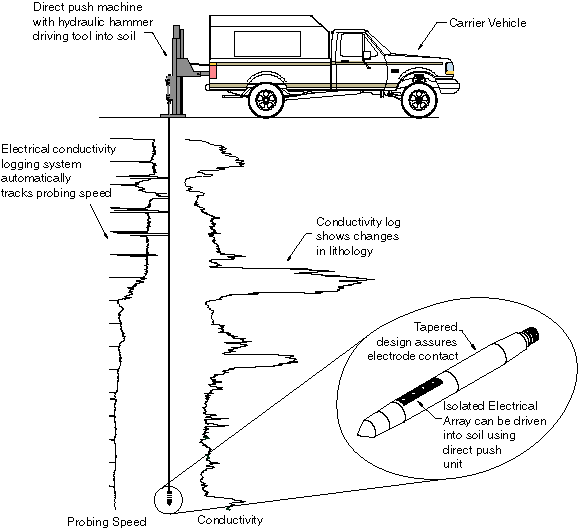 Direct push machine with hydraulic hammer driving tool into soil

Carrier Vehicle

Electrical conductivity logging system automatically tracks probing speed

Conductivity log shows changes in lithology

Tapered design assures electrode contact

Isolated Electrical Array can be driven into soil using direct push unit

Probing Speed

Conductivity